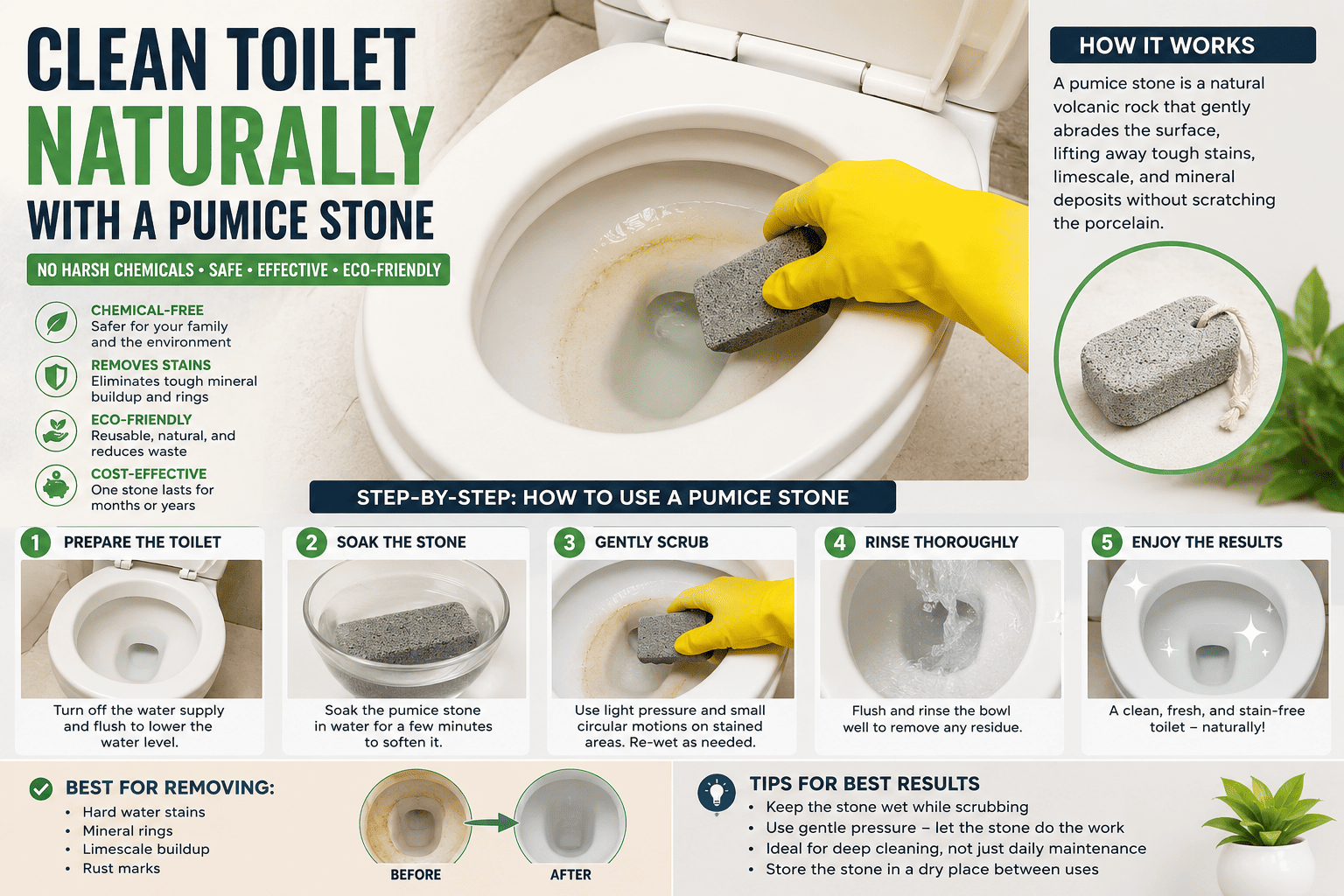 CLEAN TOILET
NATURALLY
WITH A PUMICE STONE

NO HARSH CHEMICALS • SAFE • EFFECTIVE • ECO-FRIENDLY

CHEMICAL-FREE
Safer for your family and the environment

REMOVES STAINS
Eliminates tough mineral buildup and rings

ECO-FRIENDLY
Reusable, natural, and reduces waste

COST-EFFECTIVE
One stone lasts for months or years

HOW IT WORKS
A pumice stone is a natural volcanic rock that gently abrades the surface, lifting away tough stains, limescale, and mineral deposits without scratching the porcelain.

STEP-BY-STEP: HOW TO USE A PUMICE STONE

1 PREPARE THE TOILET
Turn off the water supply and flush to lower the water level.

2 SOAK THE STONE
Soak the pumice stone in water for a few minutes to soften it.

3 GENTLY SCRUB
Use light pressure and small circular motions on stained areas. Re-wet as needed.

4 RINSE THOROUGHLY
Flush and rinse the bowl well to remove any residue.

5 ENJOY THE RESULTS
A clean, fresh, and stain-free toilet – naturally!

BEST FOR REMOVING:
• Hard water stains
• Mineral rings
• Limescale buildup
• Rust marks

BEFORE
AFTER

TIPS FOR BEST RESULTS
• Keep the stone wet while scrubbing
• Use gentle pressure – let the stone do the work
• Ideal for deep cleaning, not just daily maintenance
• Store the stone in a dry place between uses